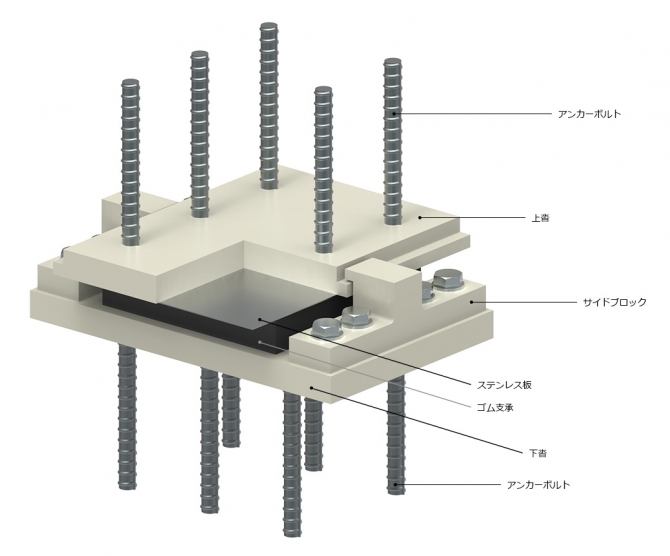 アンカーボルト

上沓

サイドブロック

ステンレス板

ゴム支承

下沓

アンカーボルト