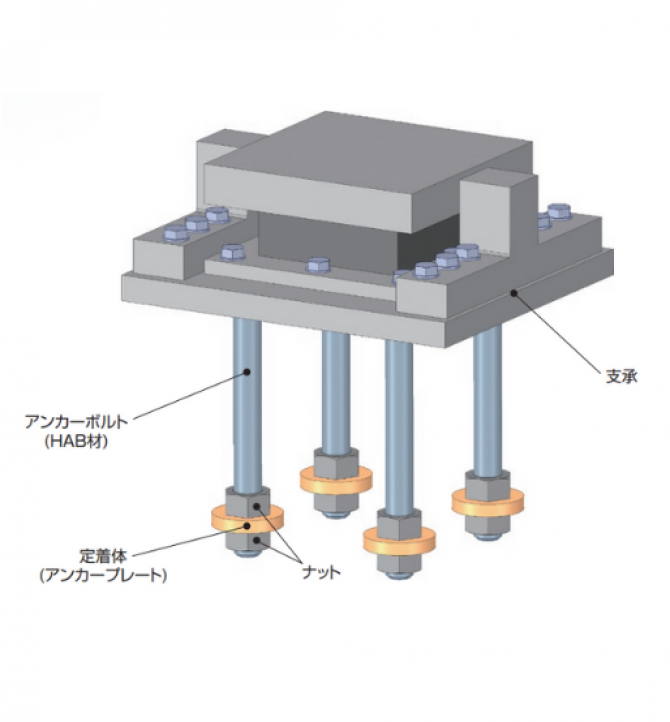 支承

アンカーボルト
(HAB材)

定着体
(アンカープレート)

ナット