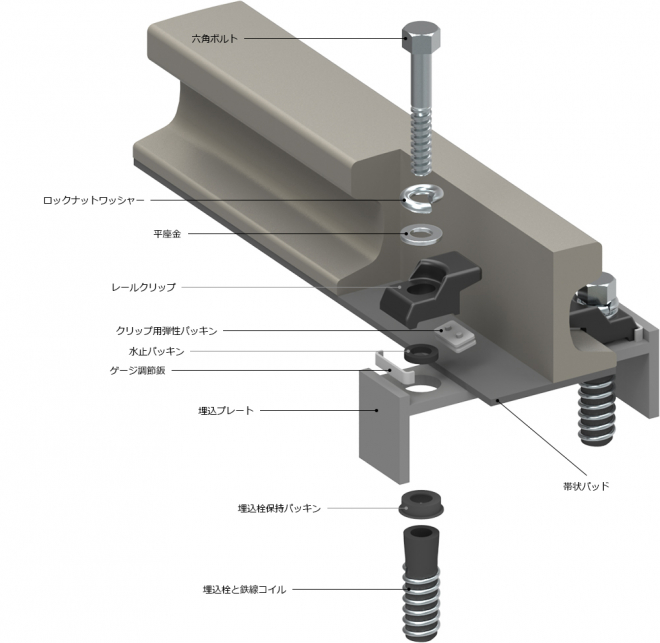 六角ボルト

ロックナットワッシャー

平座金

レールクリップ

クリップ用弾性パッキン

水止パッキン

ゲージ調節鈑

埋込プレート

帯状パッド

埋込栓保持パッキン

埋込栓と鉄線コイル